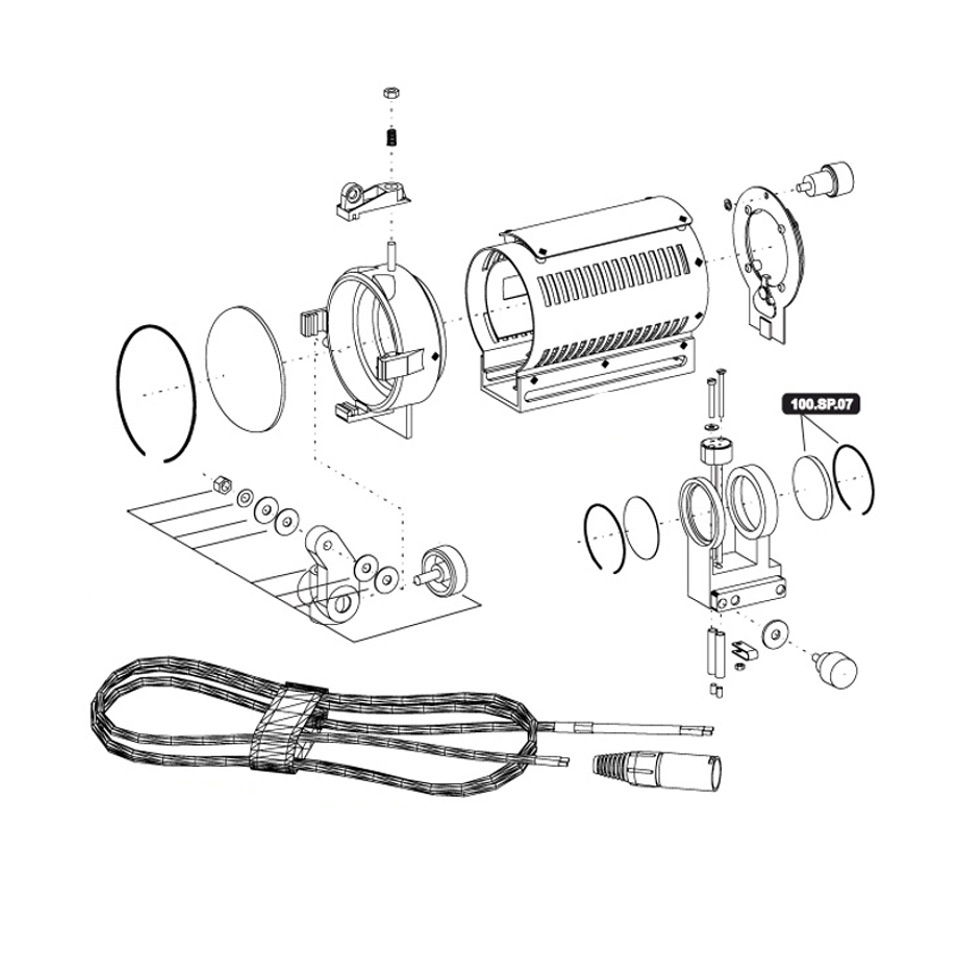 100.SP.07